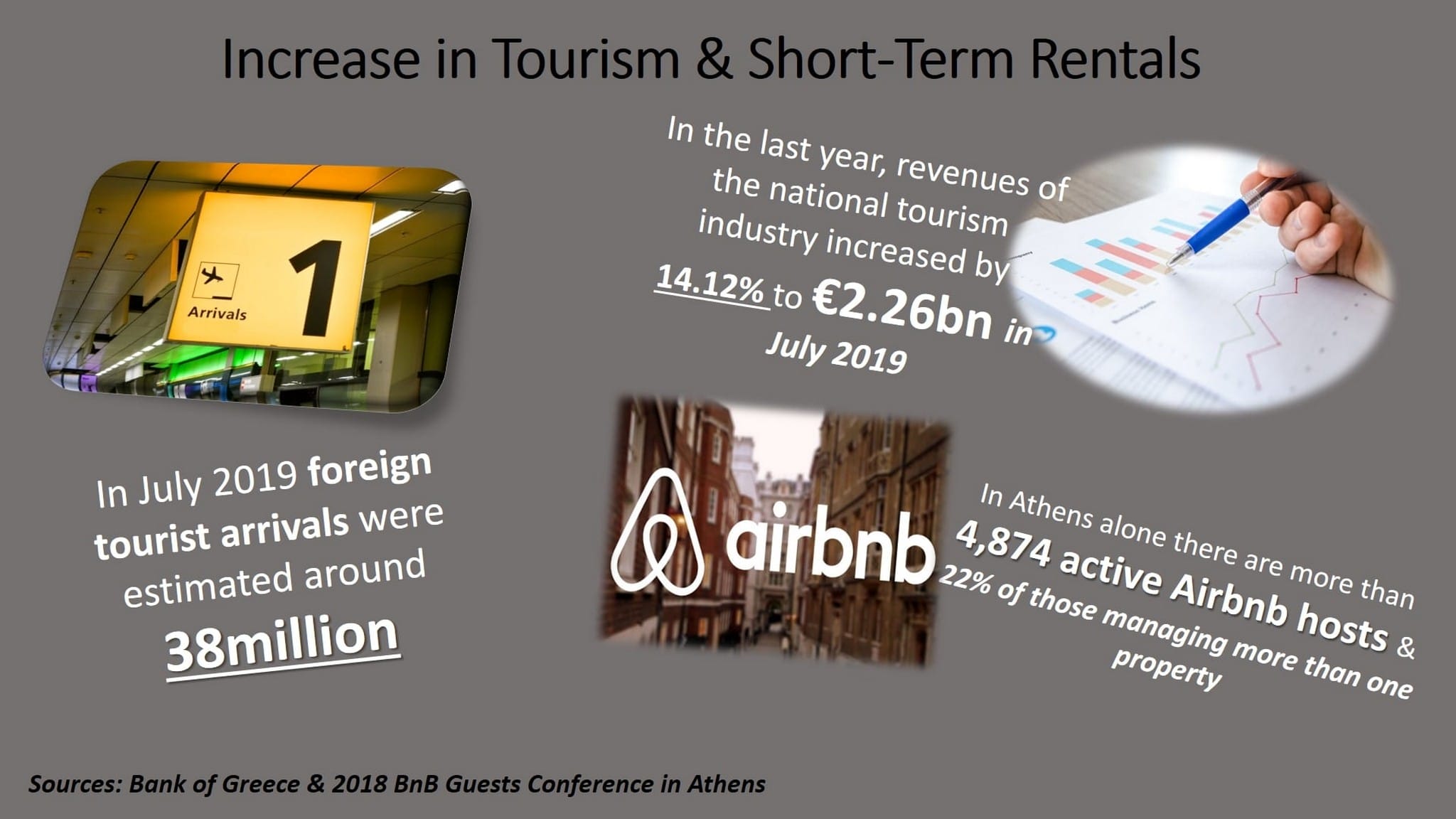 Increase in Tourism & Short-Term Rentals

Arrivals 1

In the last year, revenues of the national tourism industry increased by 14.12% to €2.26bn in July 2019

In July 2019 foreign tourist arrivals were estimated around 38million

airbnb

In Athens alone there are more than 4,874 active Airbnb hosts & 22% of those managing more than one property

Sources: Bank of Greece & 2018 BnB Guests Conference in Athens